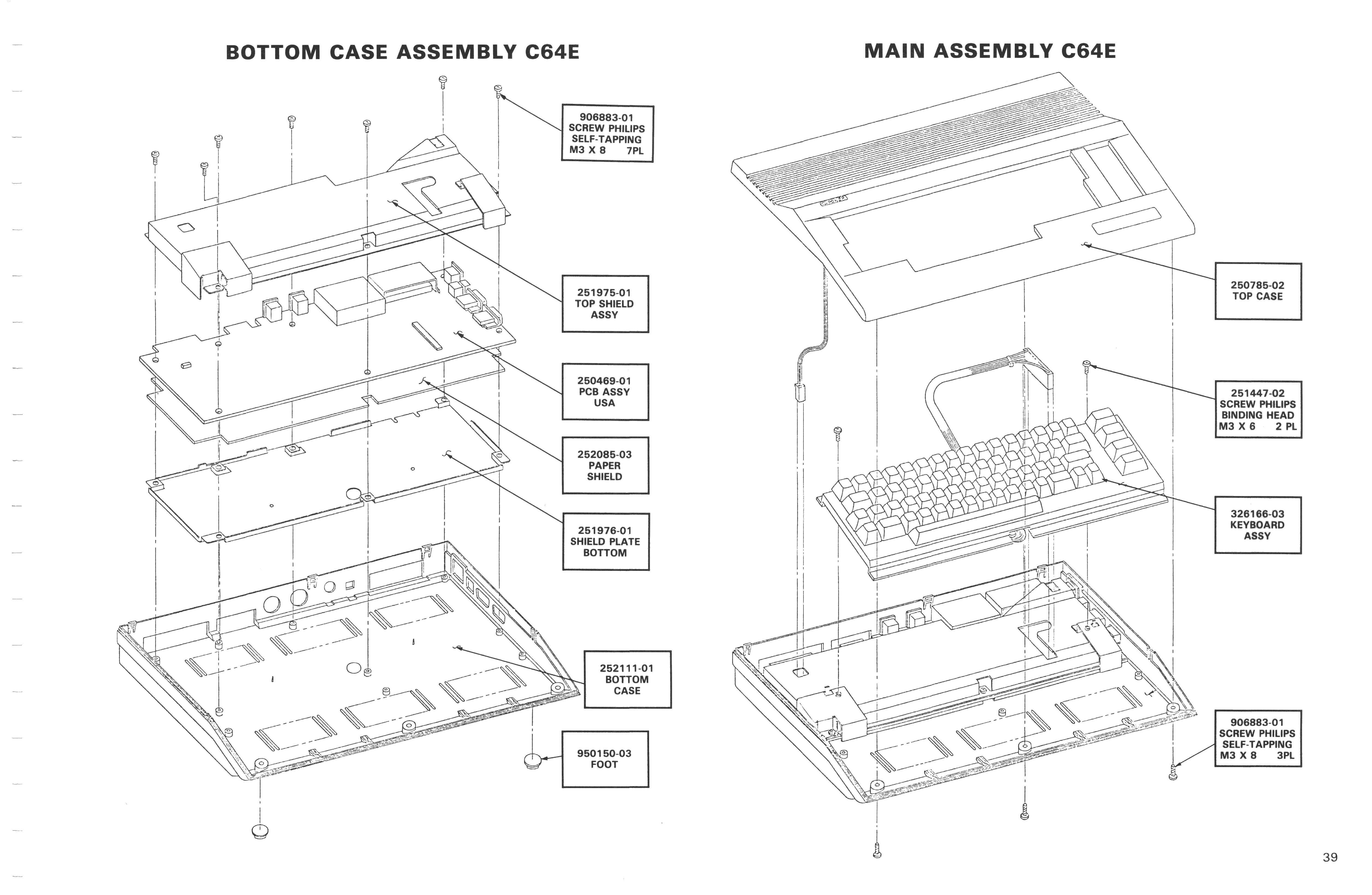 BOTTOM CASE ASSEMBLY C64E

906883-01
SCREW PHILIPS
SELF-TAPPING
M3 X 8 7PL

251975-01
TOP SHIELD
ASSY

250469-01
PCB ASSY
USA

252085-03
PAPER
SHIELD

251976-01
SHIELD PLATE
BOTTOM

252111-01
BOTTOM
CASE

950150-03
FOOT

MAIN ASSEMBLY C64E

250785-02
TOP CASE

251447-02
SCREW PHILIPS
BINDING HEAD
M3 X 6 2 PL

326166-03
KEYBOARD
ASSY

906883-01
SCREW PHILIPS
SELF-TAPPING
M3 X 8 3PL

39